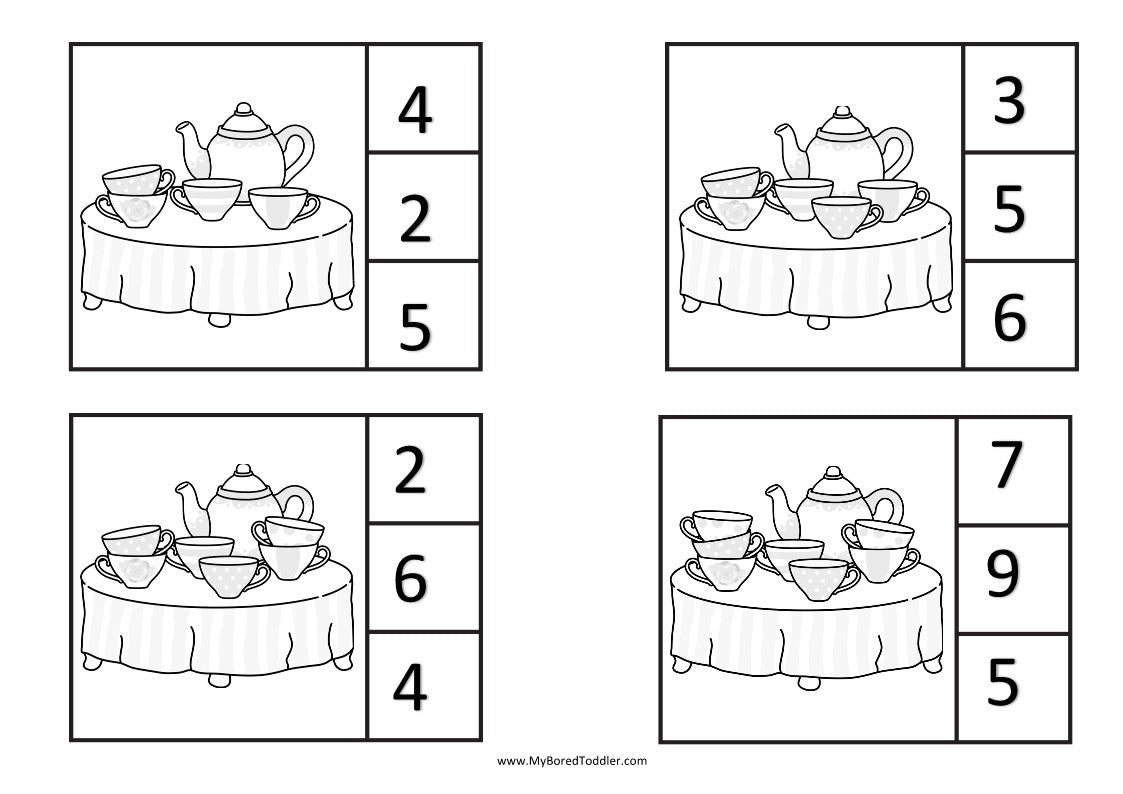 4
2
5

3
5
6

2
6
4

7
9
5

www.MyBoredToddler.com