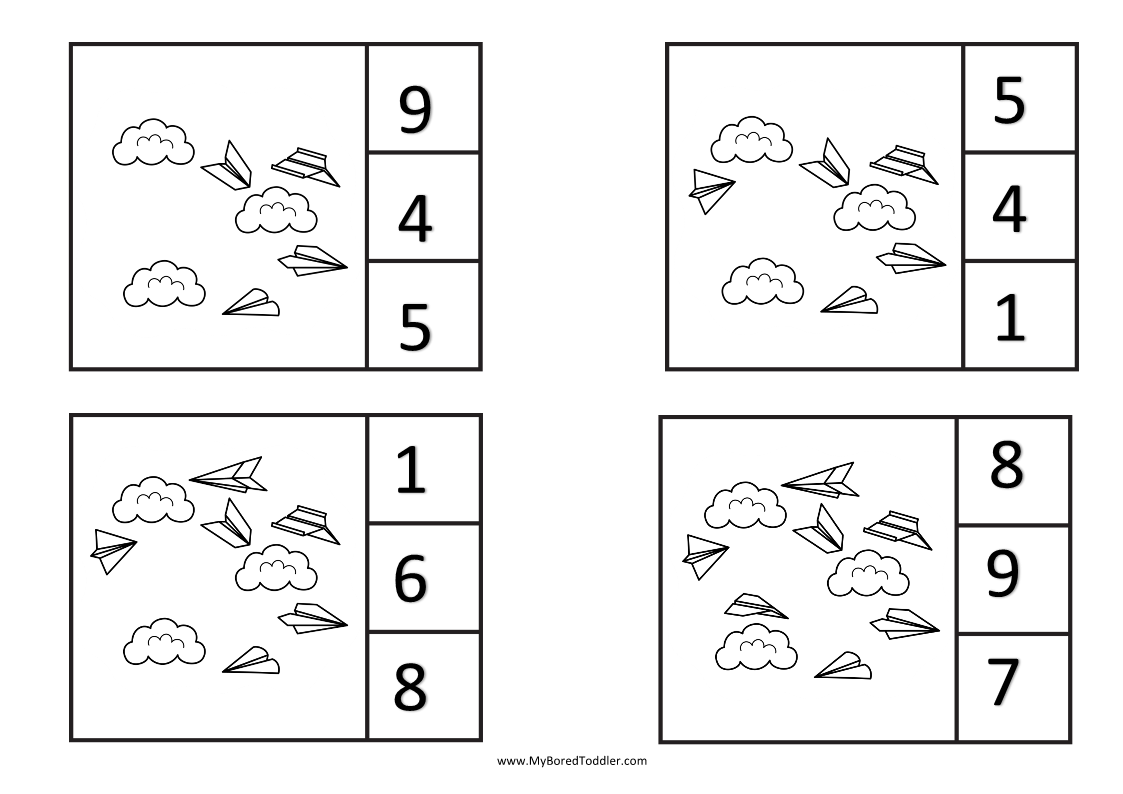 9
4
5

5
4
1

1
6
8

8
9
7

www.MyBoredToddler.com