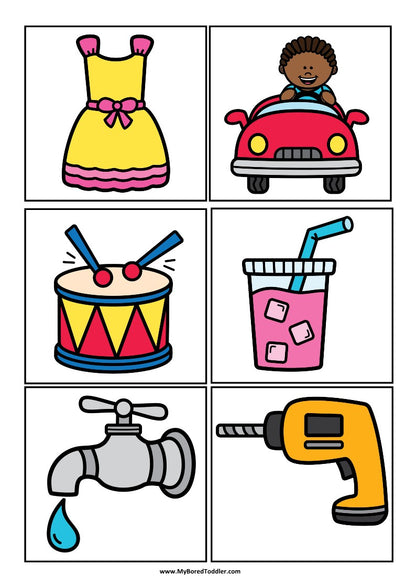 www.MyBoredToddler.com