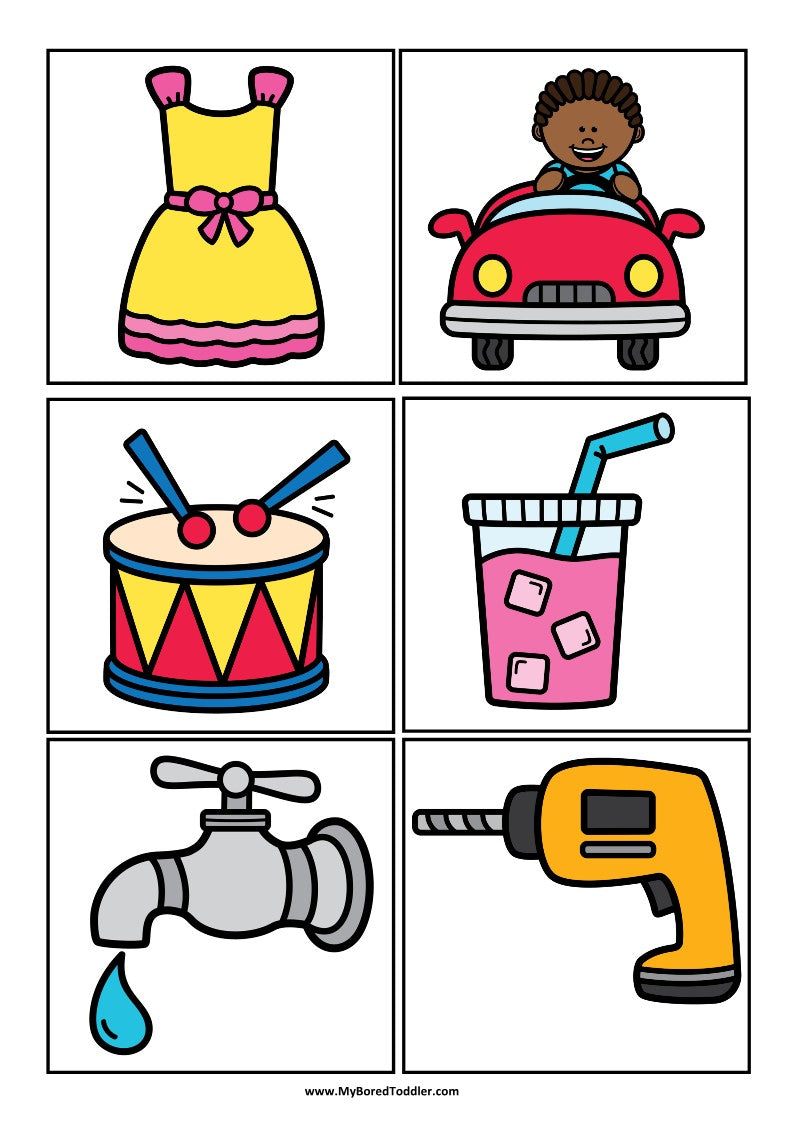 www.MyBoredToddler.com