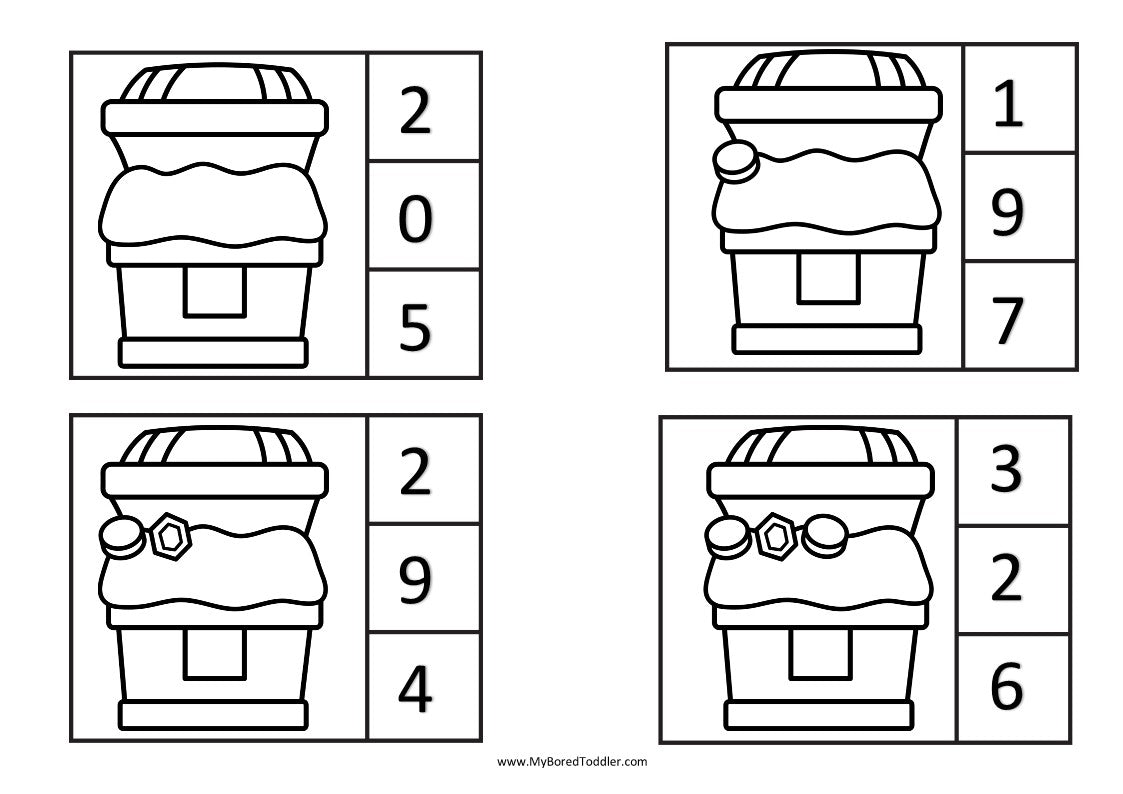 2
0
5

1
9
7

2
9
4

3
2
6

www.MyBoredToddler.com