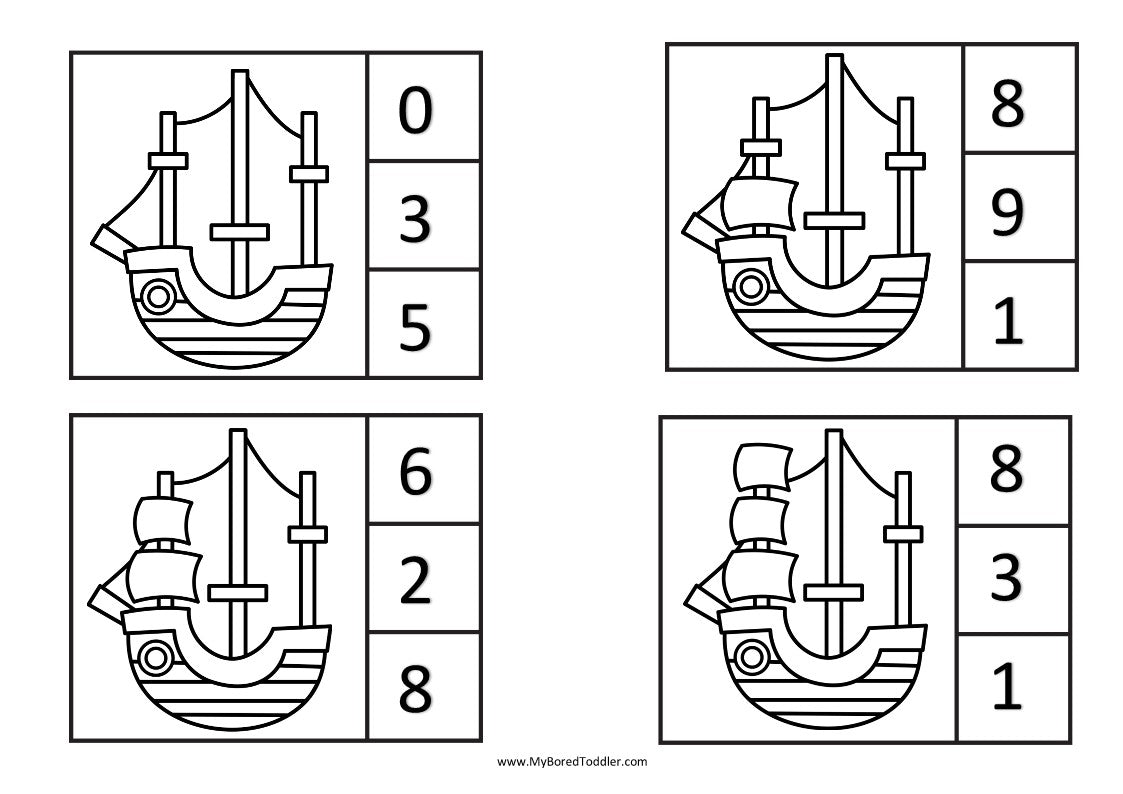 0
3
5

8
9
1

6
2
8

8
3
1

www.MyBoredToddler.com