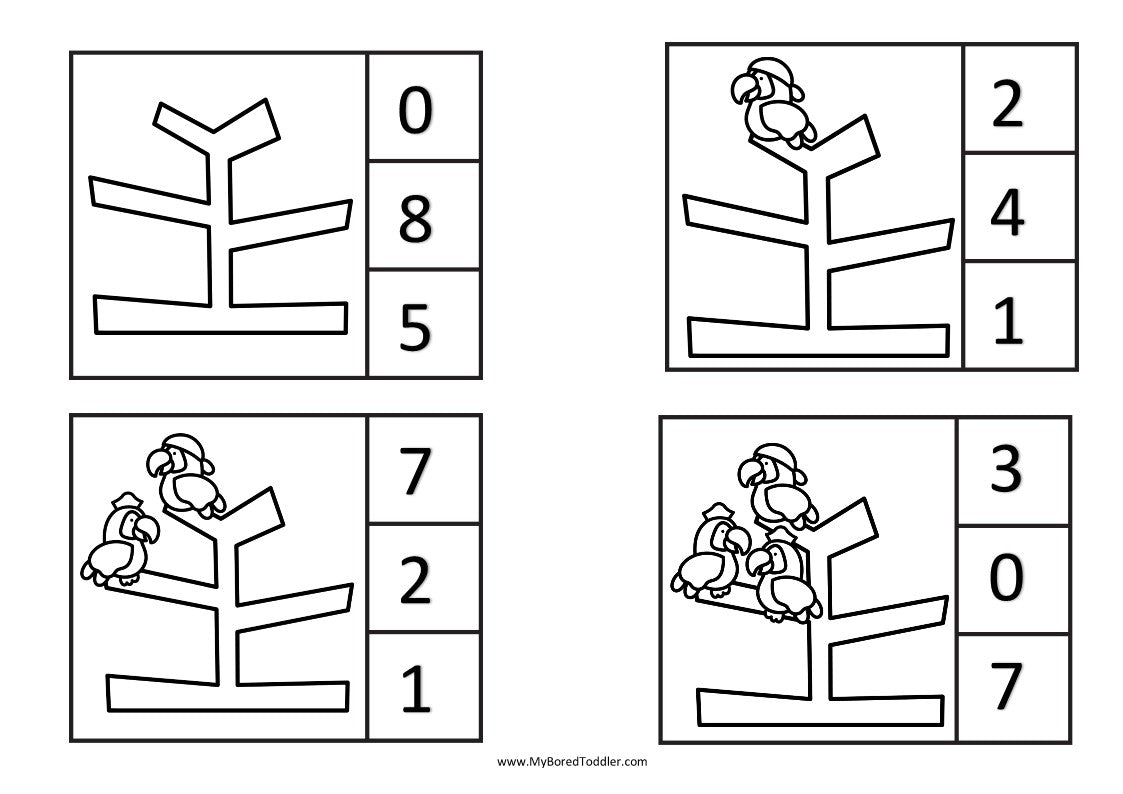 0
8
5

2
4
1

7
2
1

3
0
7

www.MyBoredToddler.com