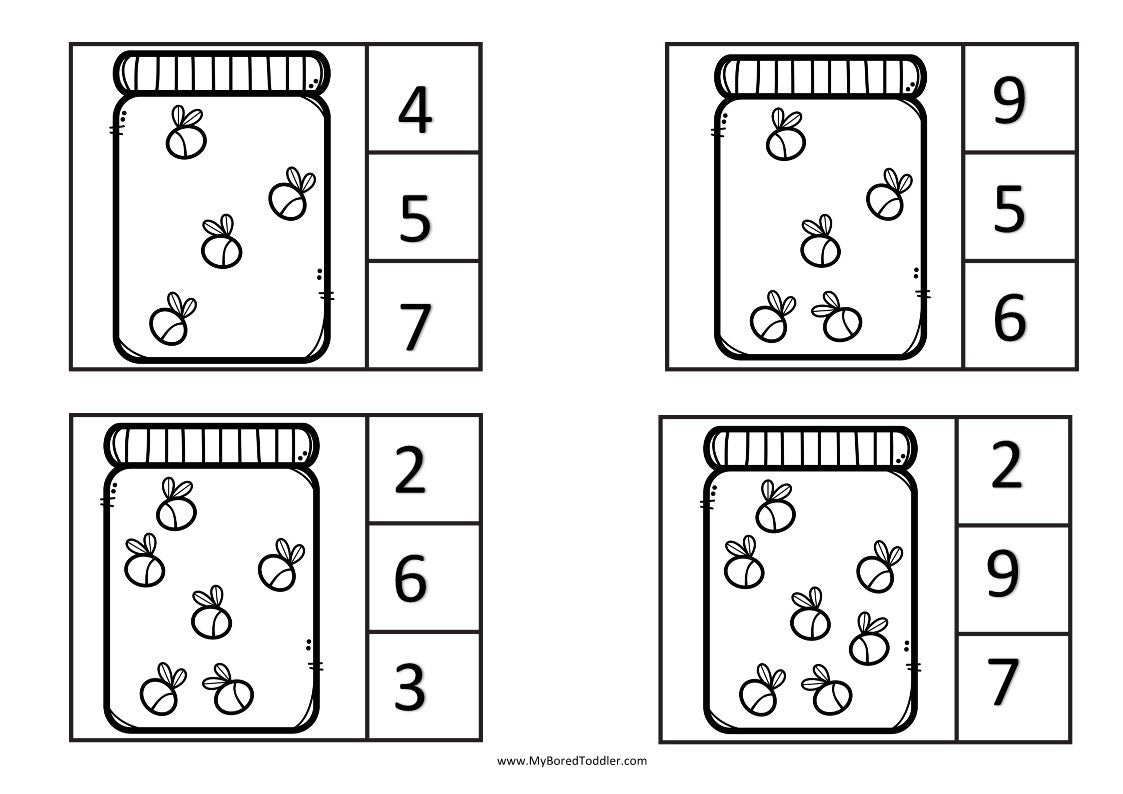 4
5
7

9
5
6

2
6
3

2
9
7

www.MyBoredToddler.com