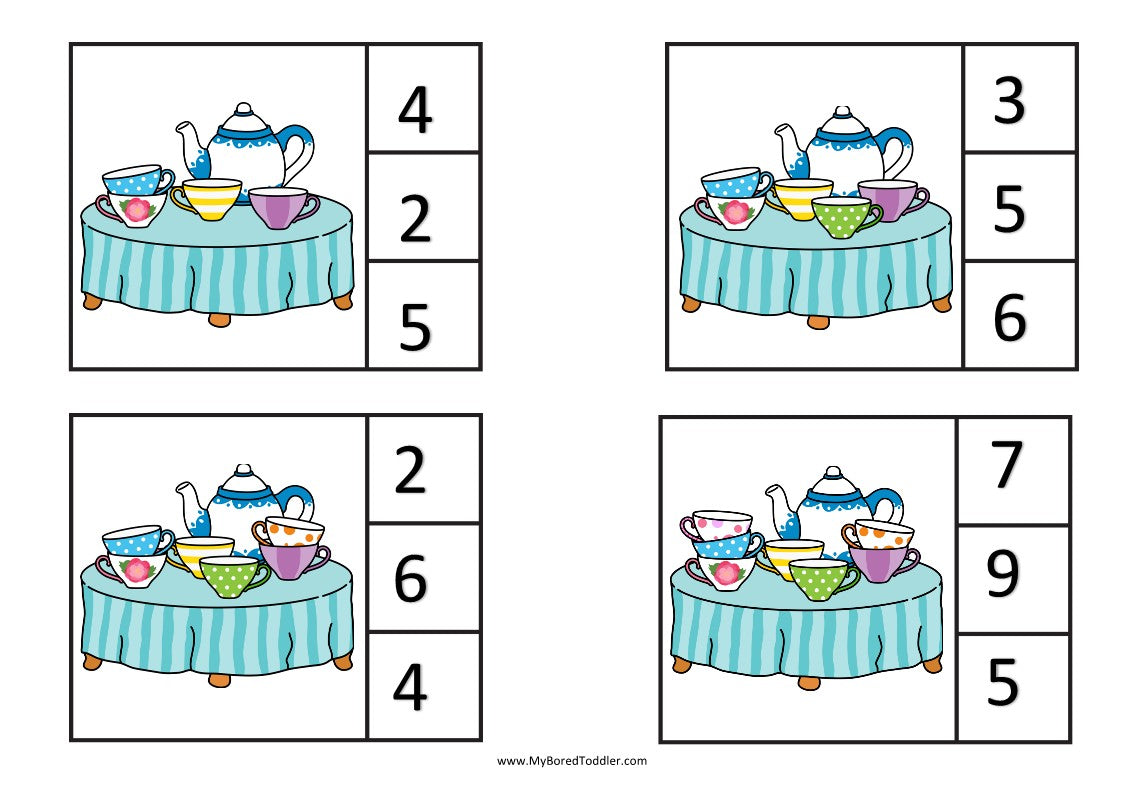 4
2
5

3
5
6

2
6
4

7
9
5

www.MyBoredToddler.com